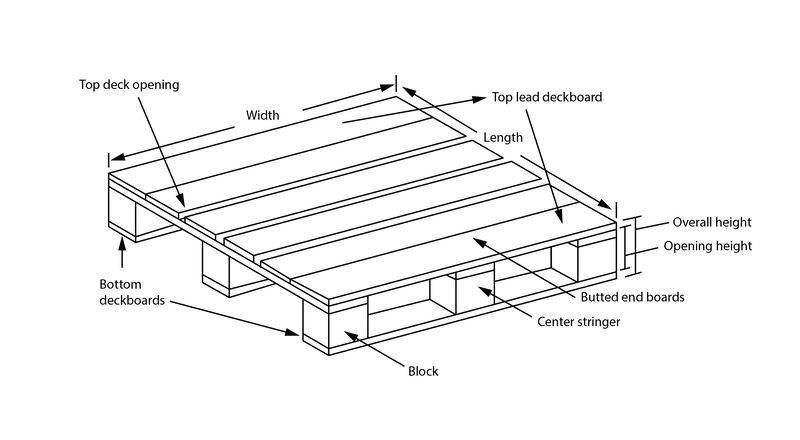 Top deck opening

Width

Top lead deckboard

Length

Overall height

Opening height

Bottom deckboards

Butted end boards

Center stringer

Block